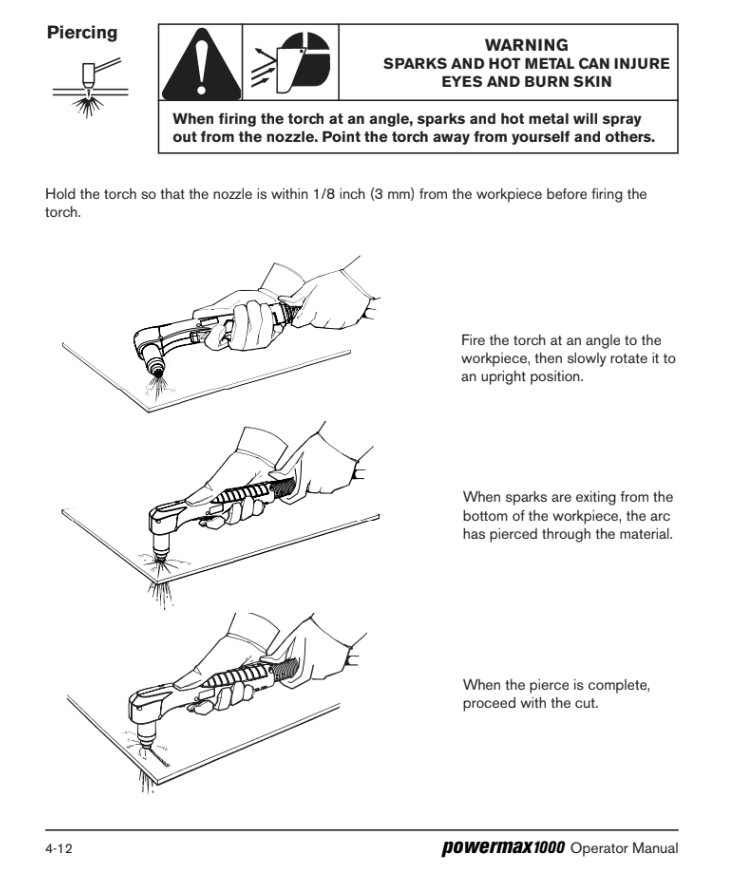 Piercing

WARNING
SPARKS AND HOT METAL CAN INJURE EYES AND BURN SKIN

When firing the torch at an angle, sparks and hot metal will spray out from the nozzle. Point the torch away from yourself and others.

Hold the torch so that the nozzle is within 1/8 inch (3 mm) from the workpiece before firing the torch.

Fire the torch at an angle to the workpiece, then slowly rotate it to an upright position.

When sparks are exiting from the bottom of the workpiece, the arc has pierced through the material.

When the pierce is complete, proceed with the cut.

4-12

powermax1000 Operator Manual